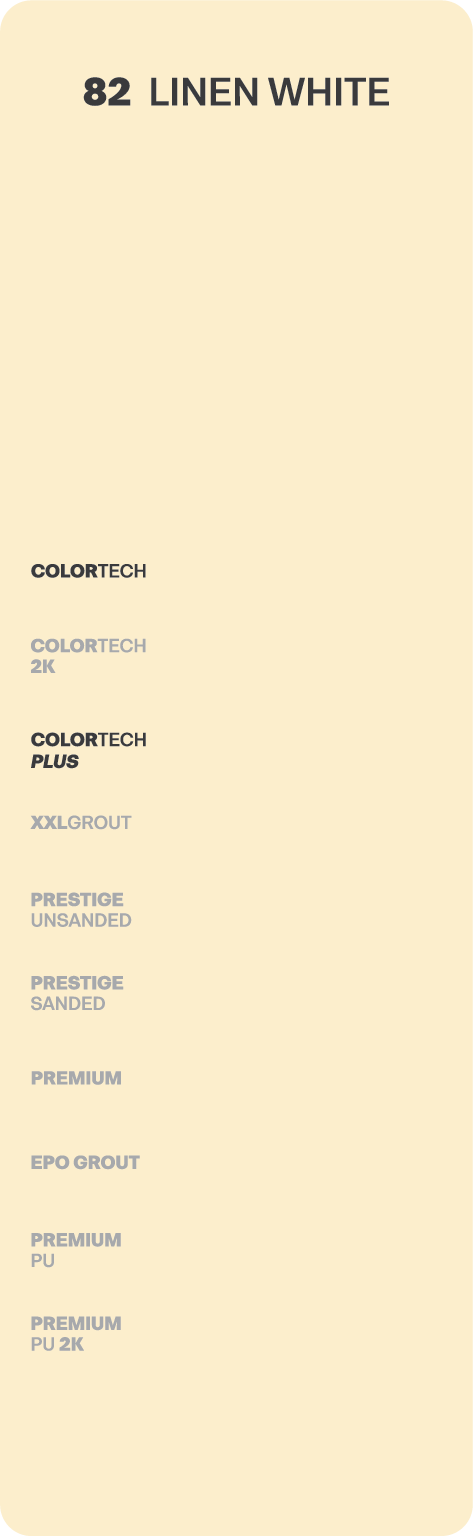 82 LINEN WHITE

COLORTECH

COLORTECH
2K

COLORTECH
PLUS

XXLGROUT

PRESTIGE
UNSANDED

PRESTIGE
SANDED

PREMIUM

EPO GROUT

PREMIUM
PU

PREMIUM
PU 2K