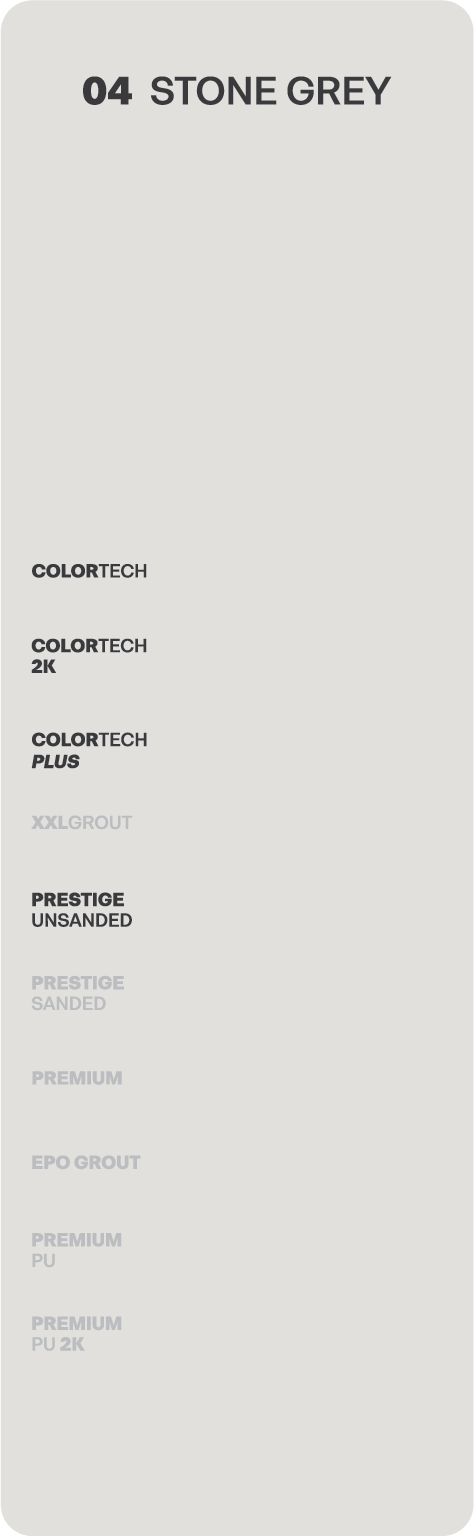 04 STONE GREY

COLORTECH

COLORTECH 2K

COLORTECH PLUS

XXLGROUT

PRESTIGE UNSANDED

PRESTIGE SANDED

PREMIUM

EPO GROUT

PREMIUM PU

PREMIUM PU 2K