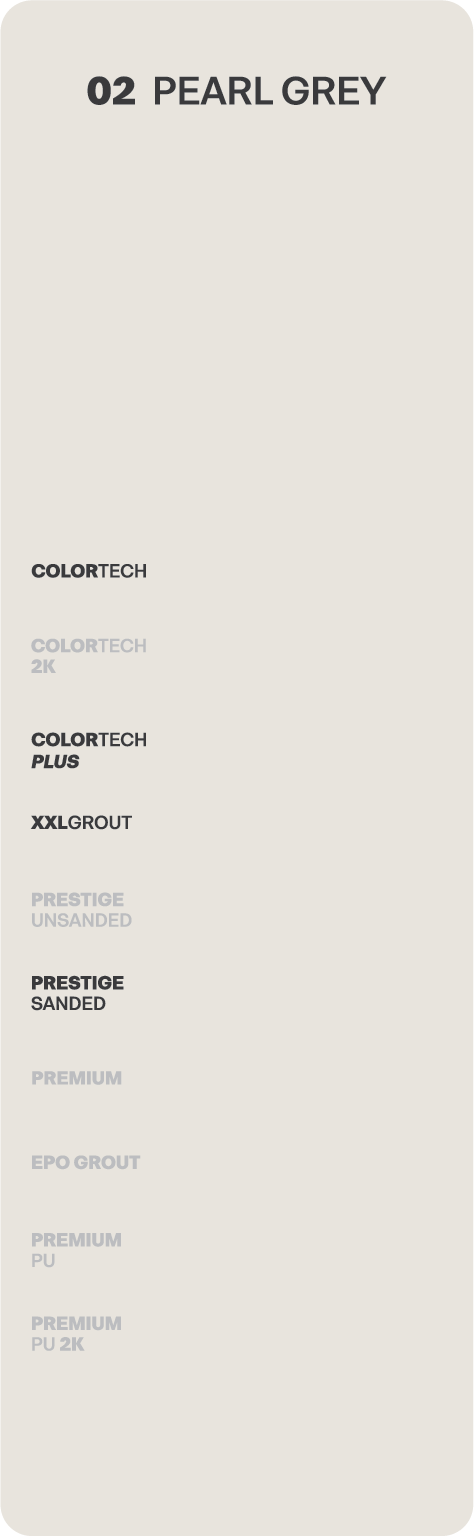 02 PEARL GREY

COLORTECH

COLORTECH
2K

COLORTECH
PLUS

XXLGROUT

PRESTIGE
UNSANDED

PRESTIGE
SANDED

PREMIUM

EPO GROUT

PREMIUM
PU

PREMIUM
PU 2K